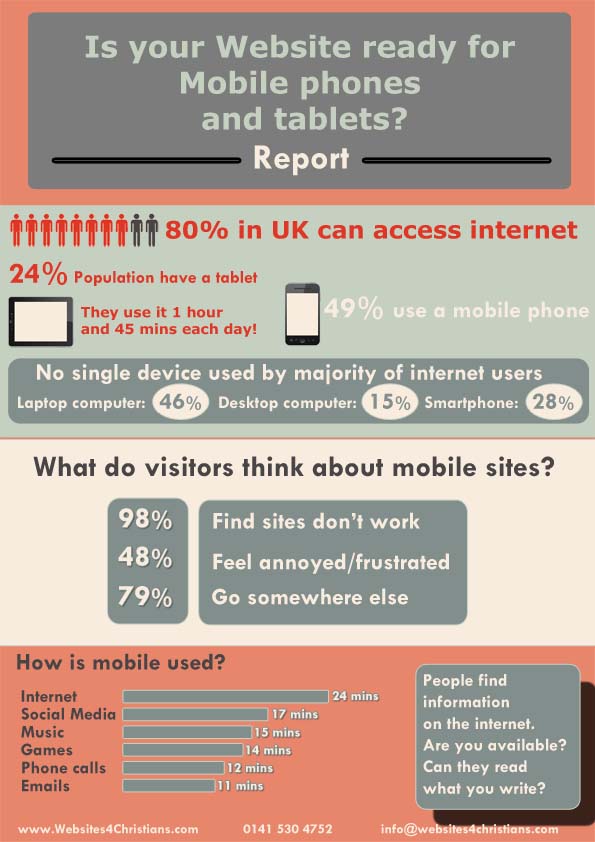 Is your Website ready for Mobile phones and tablets?

Report

80% in UK can access internet

24% Population have a tablet

They use it 1 hour and 45 mins each day!

49% use a mobile phone

No single device used by majority of internet users

Laptop computer: 46% Desktop computer: 15% Smartphone: 28%

What do visitors think about mobile sites?

98% Find sites don't work
48% Feel annoyed/frustrated
79% Go somewhere else

How is mobile used?

Internet 24 mins
Social Media 17 mins
Music 15 mins
Games 14 mins
Phone calls 12 mins
Emails 11 mins

People find information on the internet. Are you available? Can they read what you write?

www.Websites4Christians.com 0141 530 4752 info@websites4christians.com